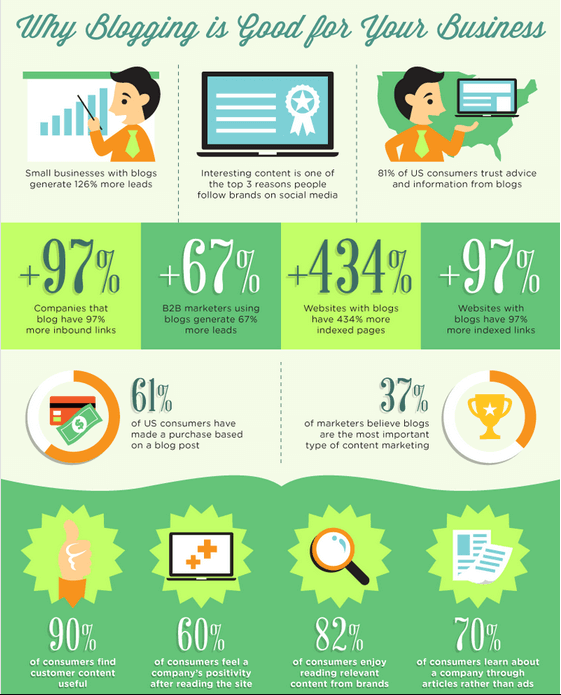 Why Blogging is Good for Your Business

Small businesses with blogs generate 126% more leads

Interesting content is one of the top 3 reasons people follow brands on social media

81% of US consumers trust advice and information from blogs

+97%
Companies that blog have 97% more inbound links

+67%
B2B marketers using blogs generate 67% more leads

+434%
Websites with blogs have 434% more indexed pages

+97%
Websites with blogs have 97% more indexed links

61%
of US consumers have made a purchase based on a blog post

37%
of marketers believe blogs are the most important type of content marketing

90%
of consumers find customer content useful

60%
of consumers feel a company's positivity after reading the site

82%
of consumers enjoy reading relevant content from brands

70%
of consumers learn about a company through articles rather than ads